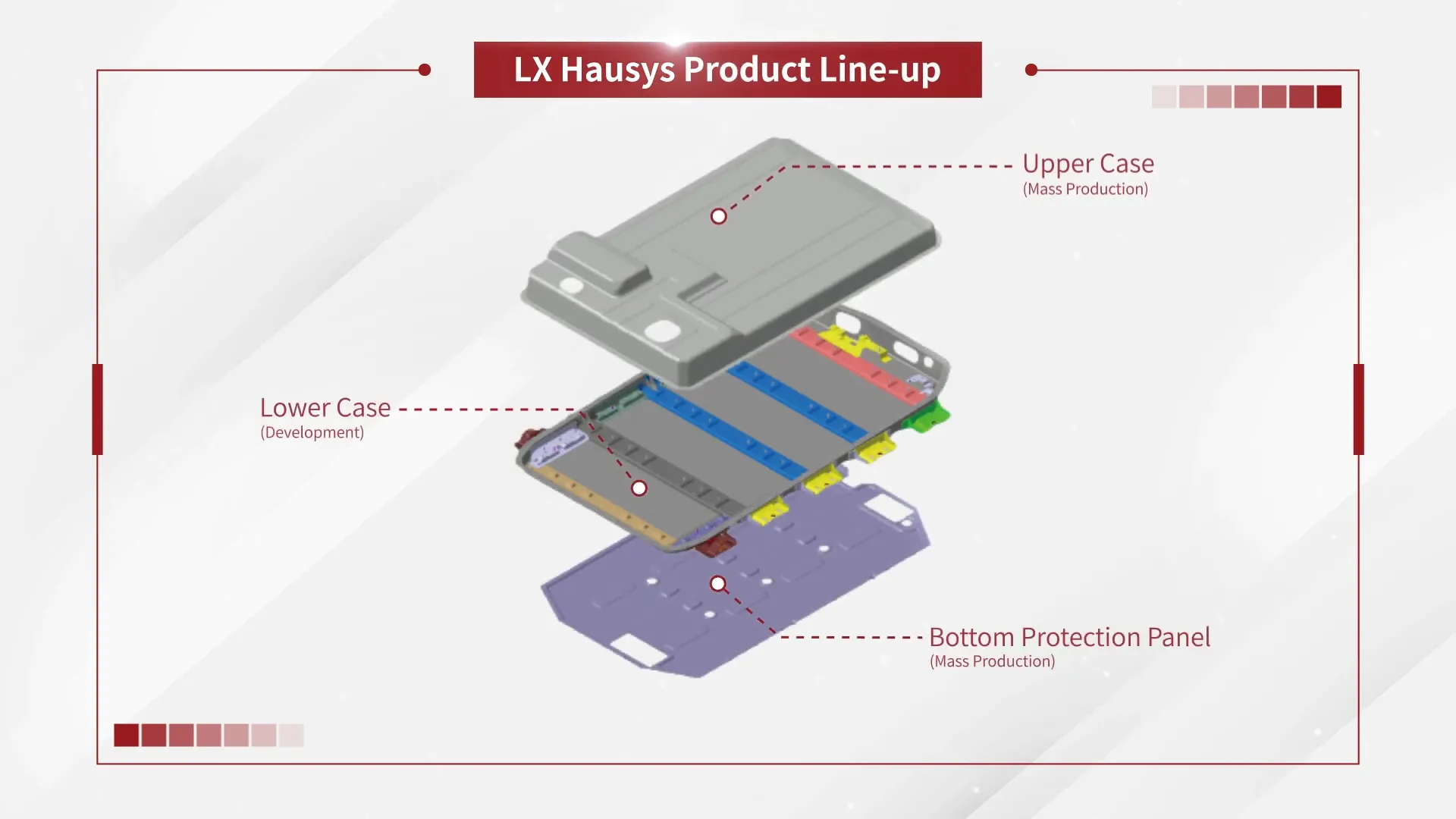 LX Hausys Product Line-up

Upper Case
(Mass Production)

Lower Case
(Development)

Bottom Protection Panel
(Mass Production)