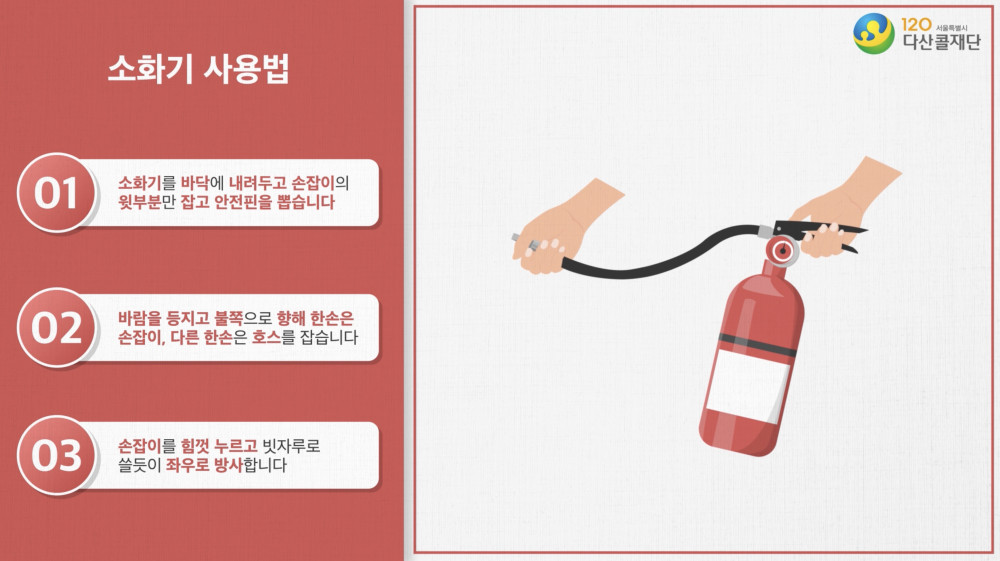 소화기 사용법

01
소화기를 바닥에 내려두고 손잡이의 윗부분만 잡고 안전핀을 뽑습니다

02
바람을 등지고 불쪽으로 향해 한손은 손잡이, 다른 한손은 호스를 잡습니다

03
손잡이를 힘껏 누르고 빗자루로 쓸듯이 좌우로 방사합니다

120 서울특별시 다산콜재단