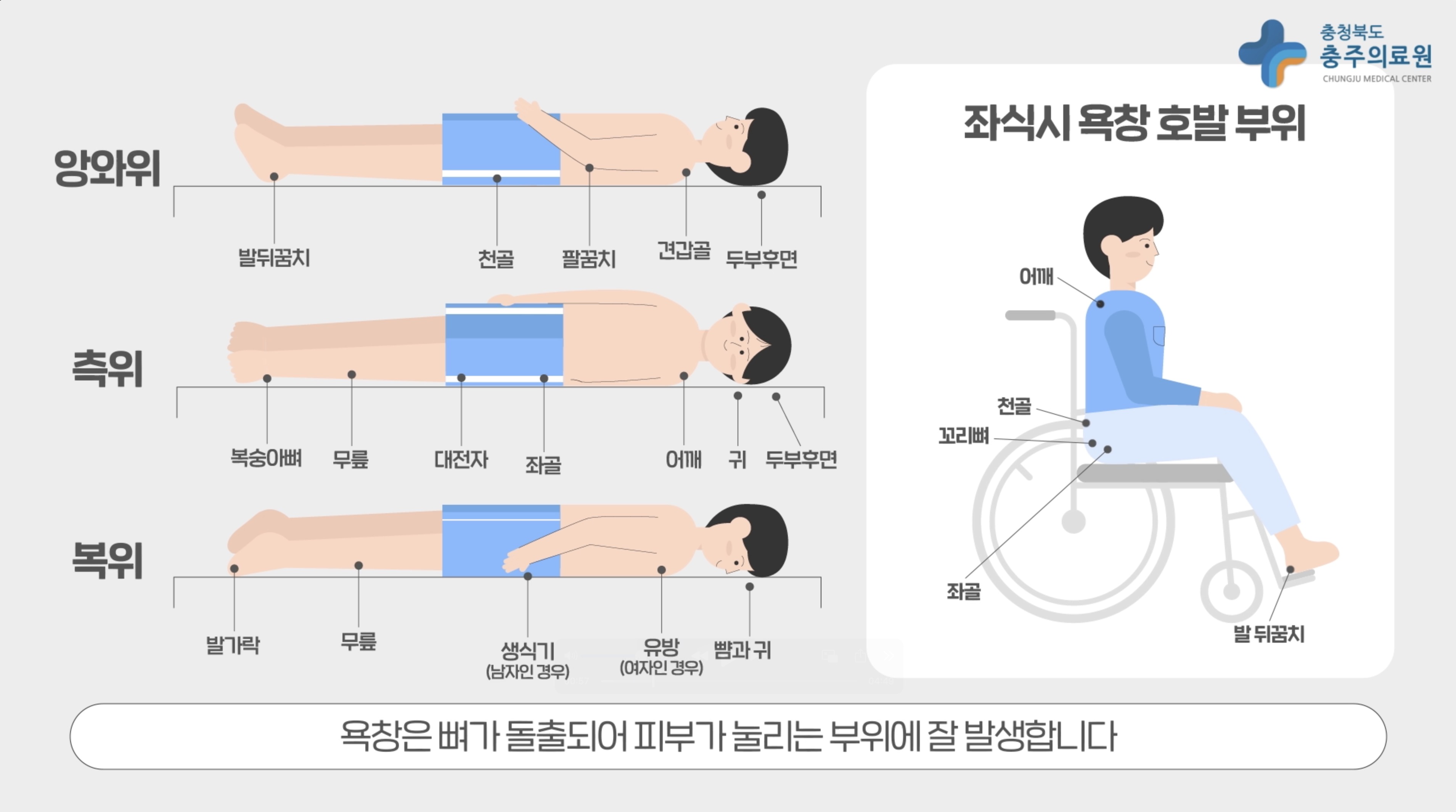 충청북도
충주의료원
CHUNGJU MEDICAL CENTER

앙와위

발뒤꿈치 천골 팔꿈치 견갑골 두부후면

측위

복숭아뼈 무릎 대전자 좌골 어깨 귀 두부후면

복위

발가락 무릎 생식기 (남자인 경우) 유방 (여자인 경우) 뺨과 귀

좌식시 욕창 호발 부위

어깨
천골
꼬리뼈
좌골
발 뒤꿈치

욕창은 뼈가 돌출되어 피부가 눌리는 부위에 잘 발생합니다