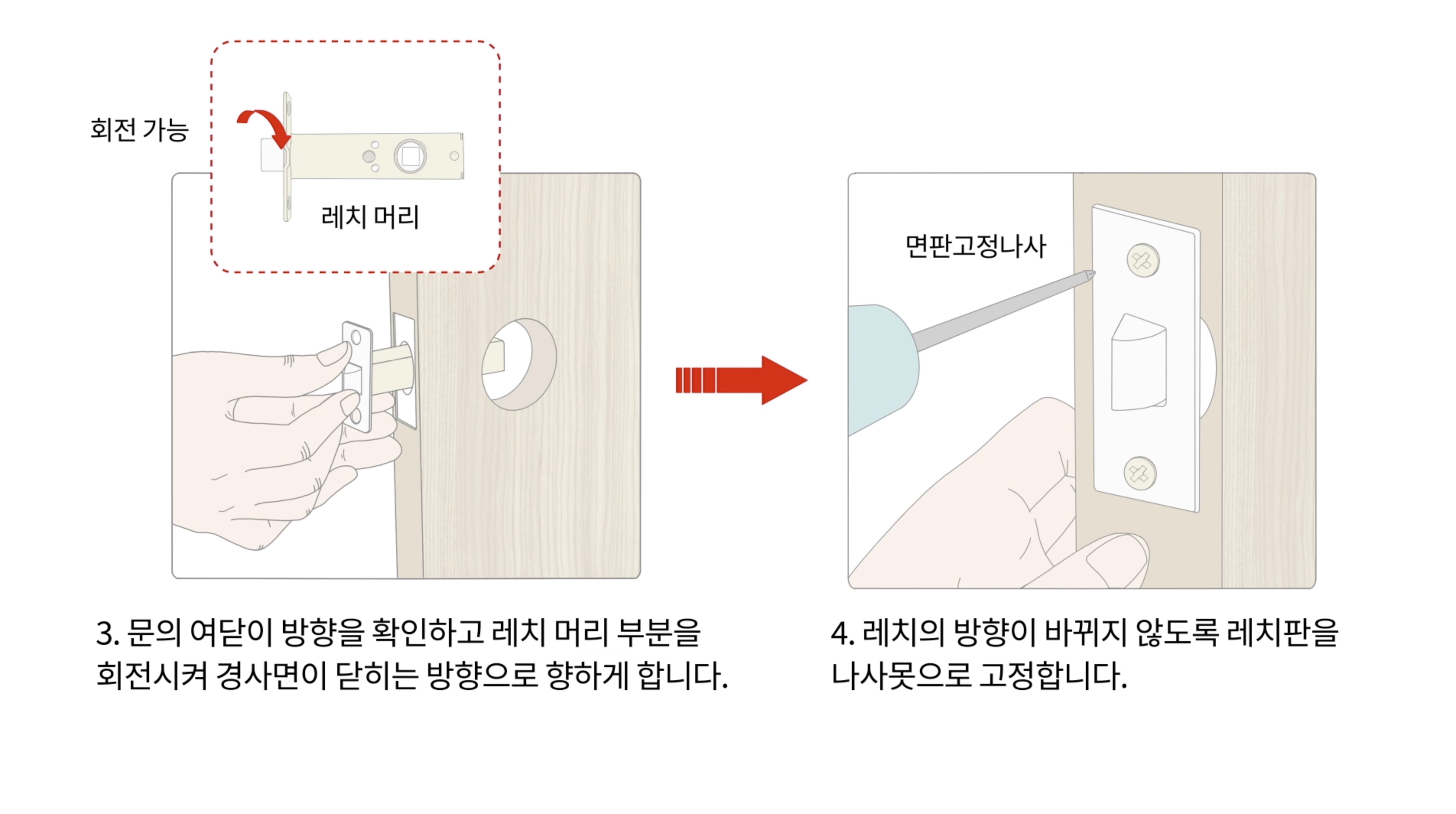 회전 가능

레치 머리

면판고정나사

3. 문의 여닫이 방향을 확인하고 레치 머리 부분을 회전시켜 경사면이 닫히는 방향으로 향하게 합니다.

4. 레치의 방향이 바뀌지 않도록 레치판을 나사못으로 고정합니다.